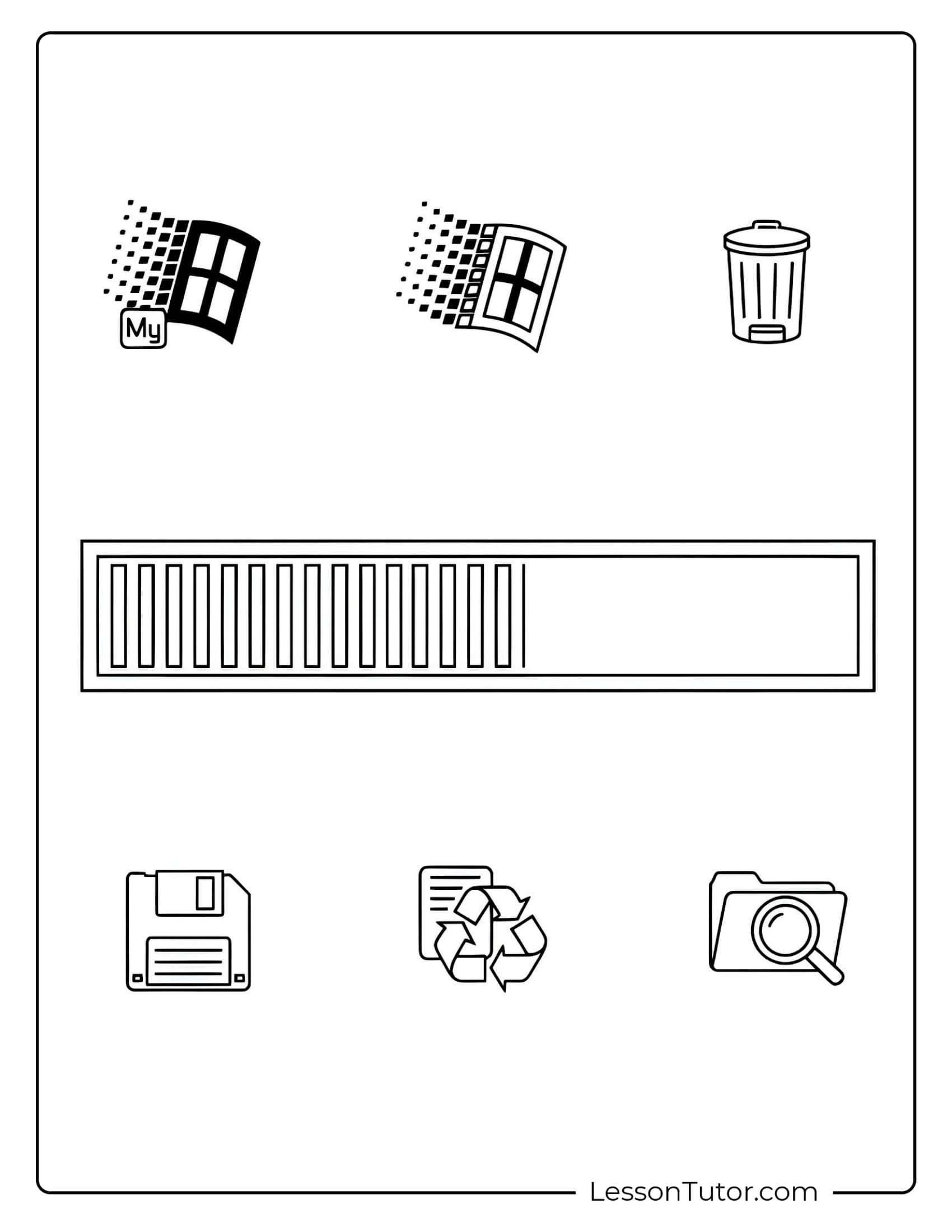 My

LessonTutor.com