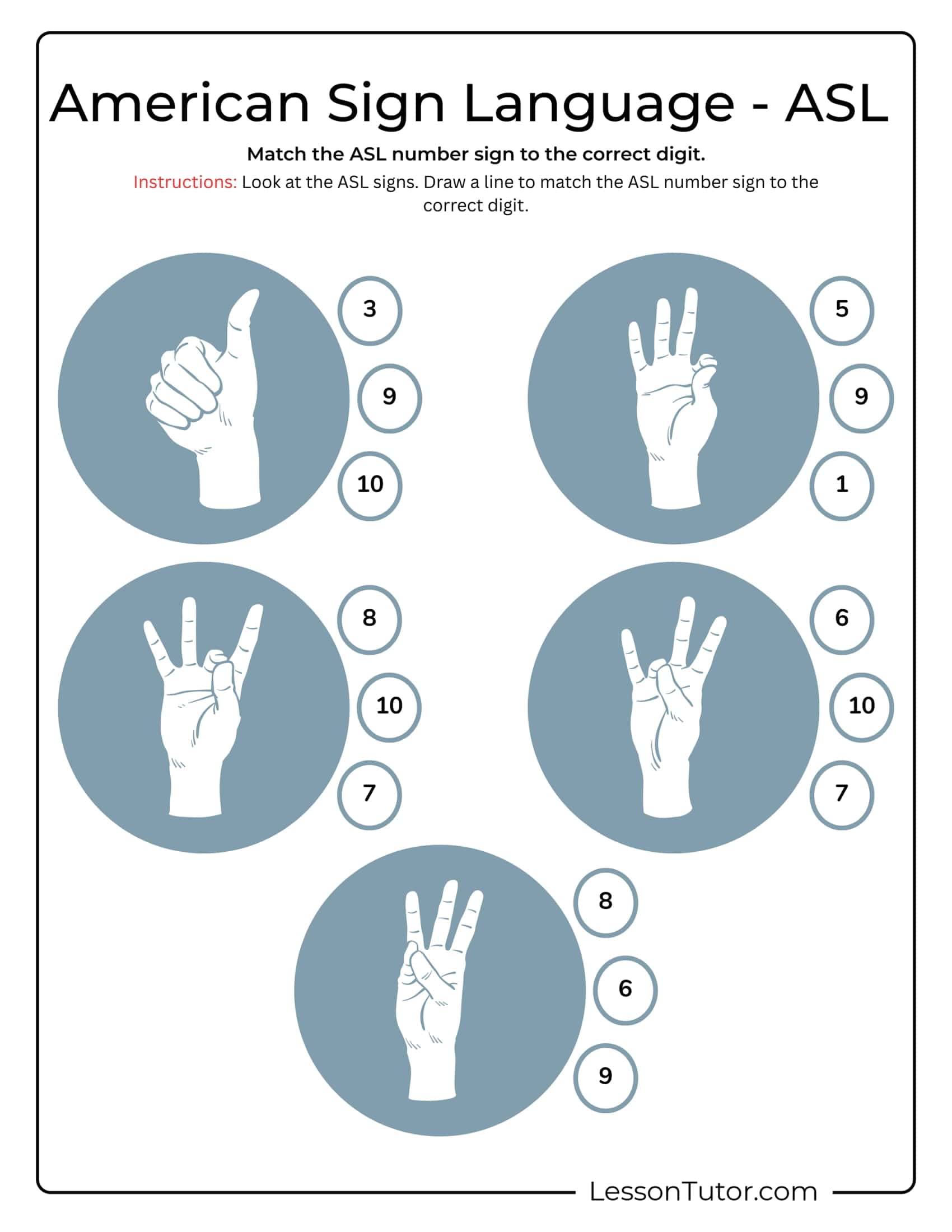 American Sign Language - ASL

Match the ASL number sign to the correct digit.

Instructions: Look at the ASL signs. Draw a line to match the ASL number sign to the correct digit.

3
9
10

5
9
1

8
10
7

6
10
7

8
6
9

LessonTutor.com