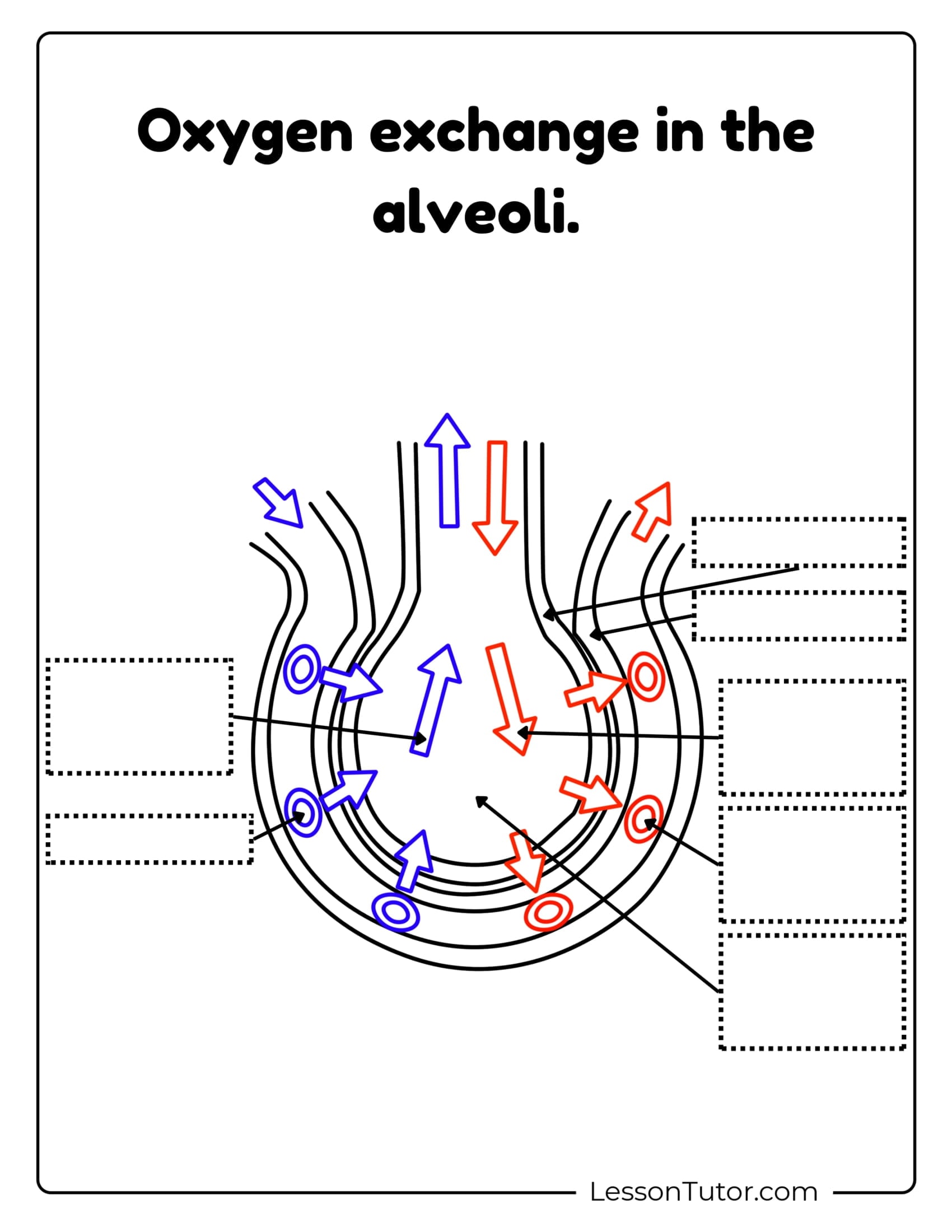 Oxygen exchange in the alveoli.

LessonTutor.com